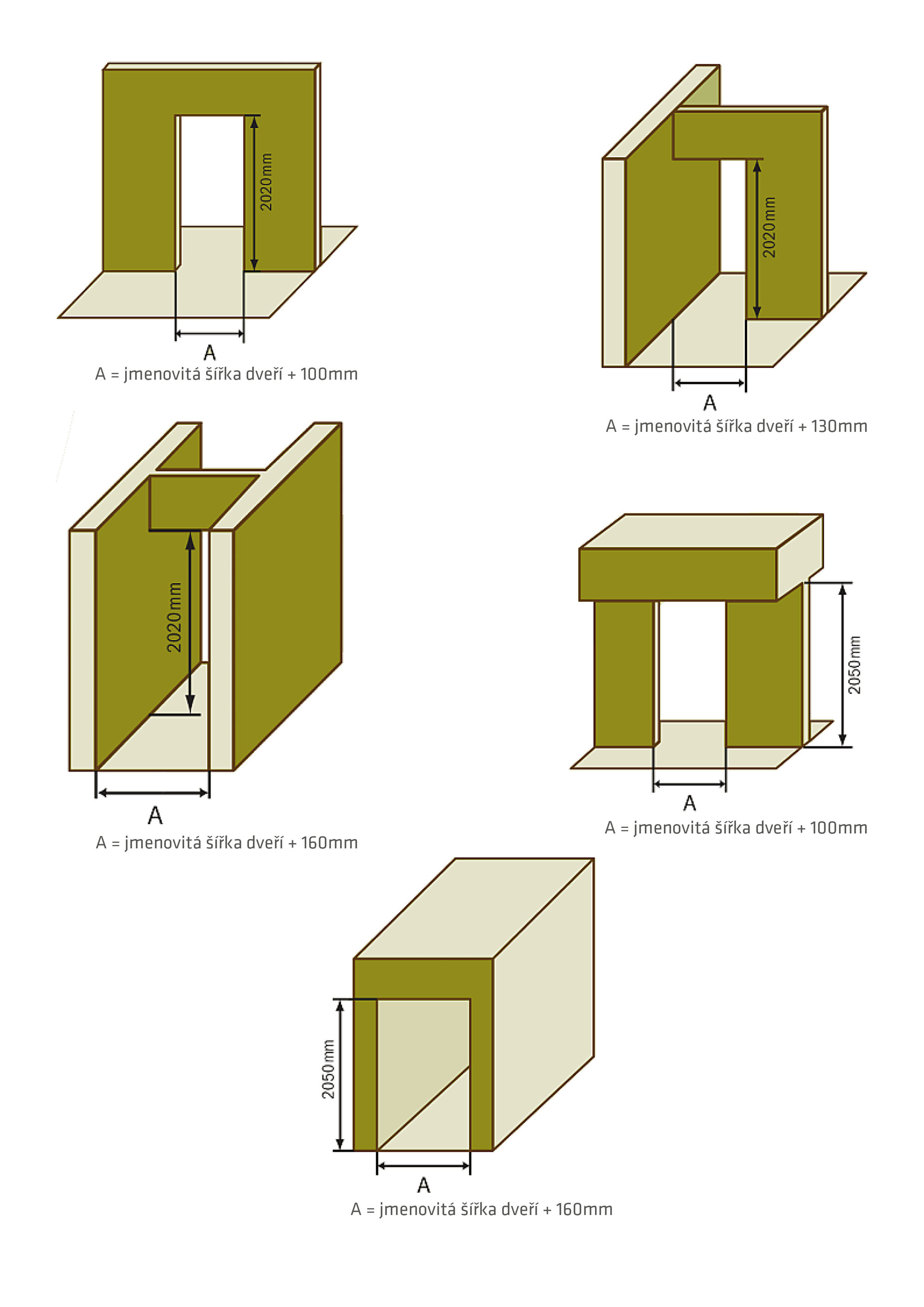 2020mm

A

A = jmenovitá šířka dveří + 100mm

2020mm

A

A = jmenovitá šířka dveří + 130mm

2020mm

A

A = jmenovitá šířka dveří + 160mm

2050mm

A

A = jmenovitá šířka dveří + 100mm

2050mm

A

A = jmenovitá šířka dveří + 160mm